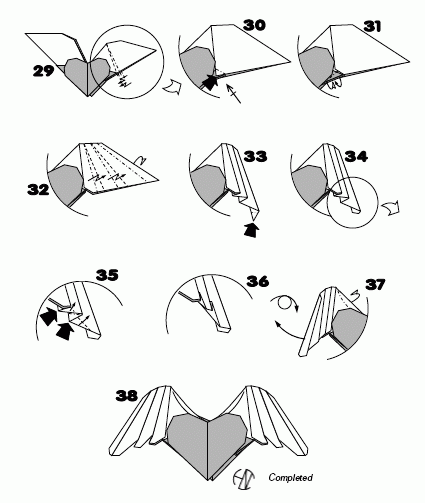 29

30

31

32

33

34

35

36

37

38

Completed