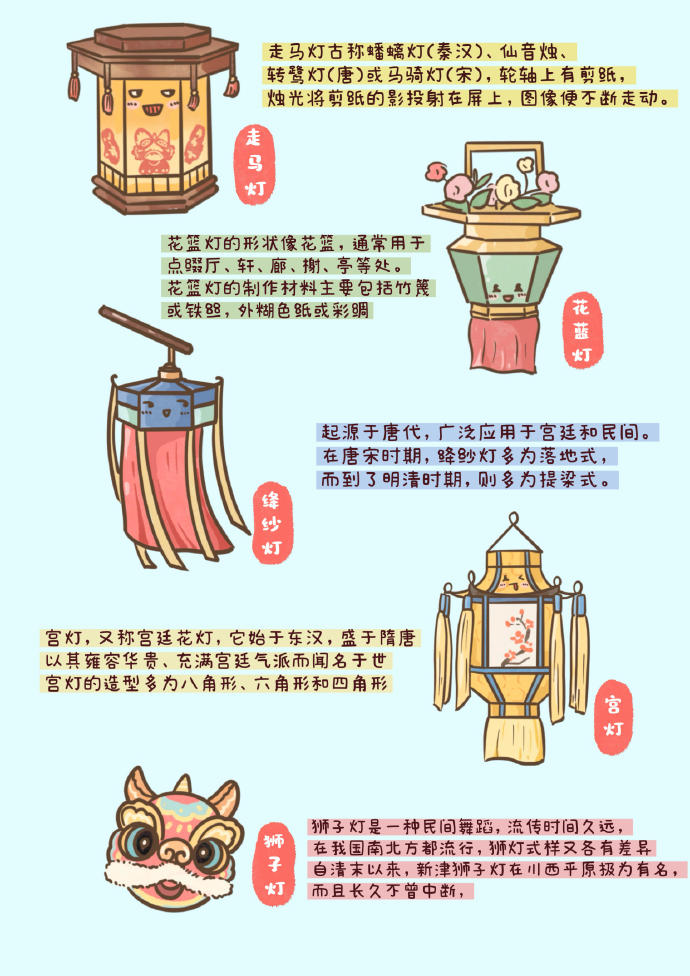 走马灯古称蟠螭灯(秦汉)、仙音烛、转鹭灯(唐)或马骑灯(宋)，轮轴上有剪纸，烛光将剪纸的影投射在屏上，图像便不断走动。

走马灯

花篮灯的形状像花篮，通常用于点缀厅、轩、廊、榭、亭等处。花篮灯的制作材料主要包括竹篾或铁丝，外糊色纸或彩绸

花篮灯

起源于唐代，广泛应用于宫廷和民间。在唐宋时期，绛纱灯多为落地式，而到了明清时期，则多为提梁式。

绛纱灯

宫灯，又称宫廷花灯，它始于东汉，盛于隋唐以其雍容华贵、充满宫廷气派而闻名于世宫灯的造型多为八角形、六角形和四角形

宫灯

狮子灯

狮子灯是一种民间舞蹈，流传时间久远，在我国南北方都流行，狮灯式样又各有差异自清末以来，新津狮子灯在川西平原极为有名，而且长久不曾中断，