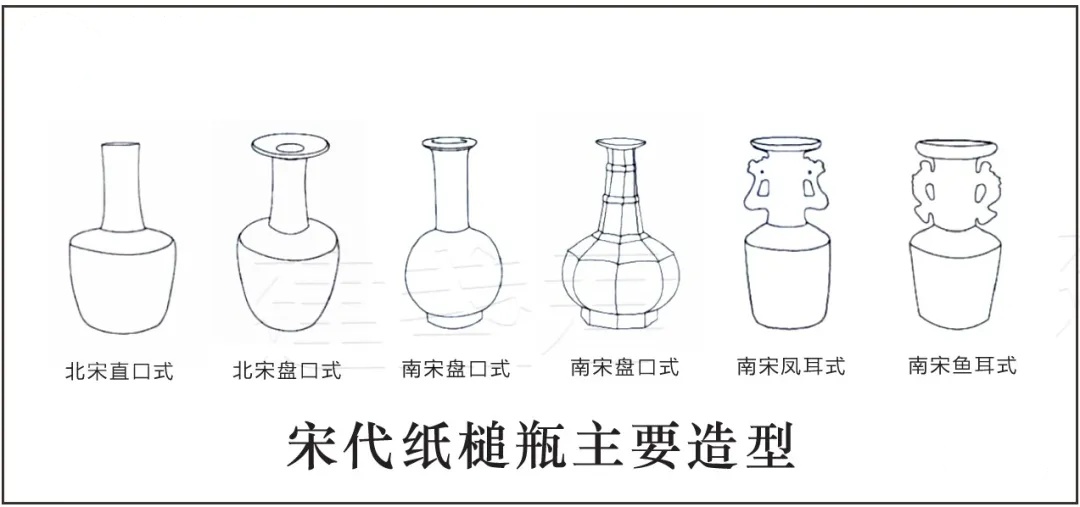 北宋直口式

北宋盘口式

南宋盘口式

南宋盘口式

南宋凤耳式

南宋鱼耳式

宋代纸槌瓶主要造型